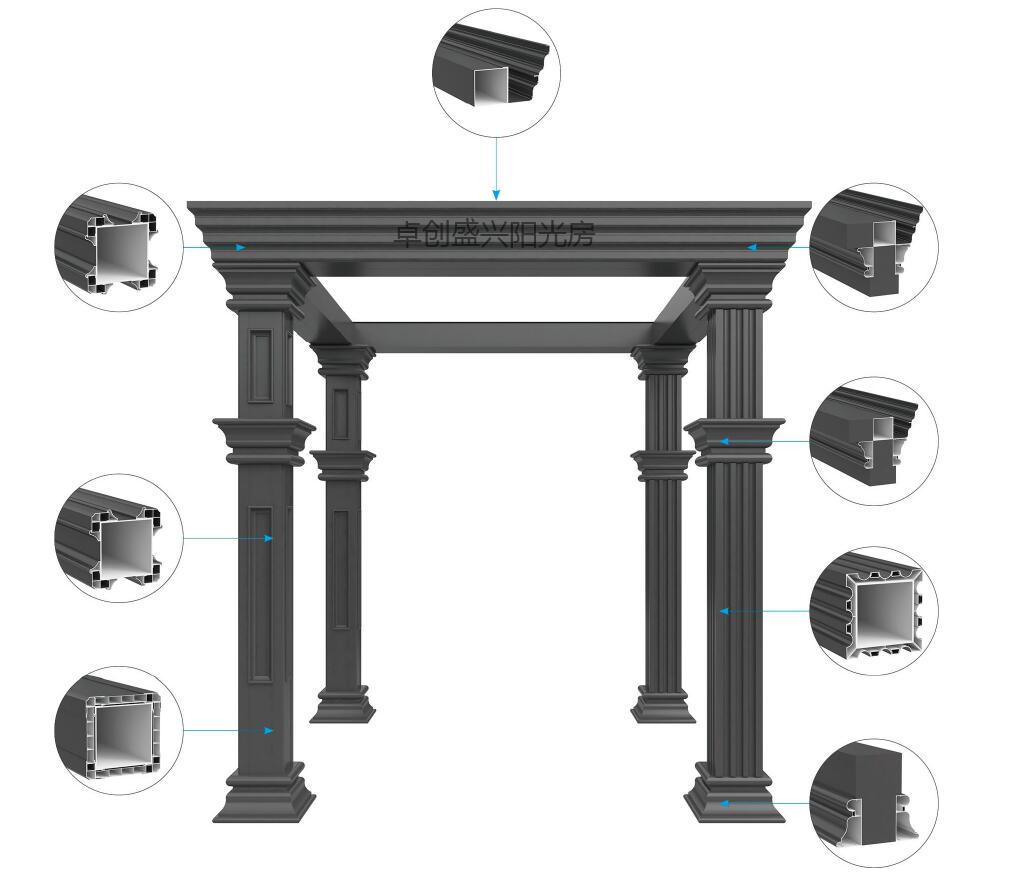 卓创盛兴阳光房